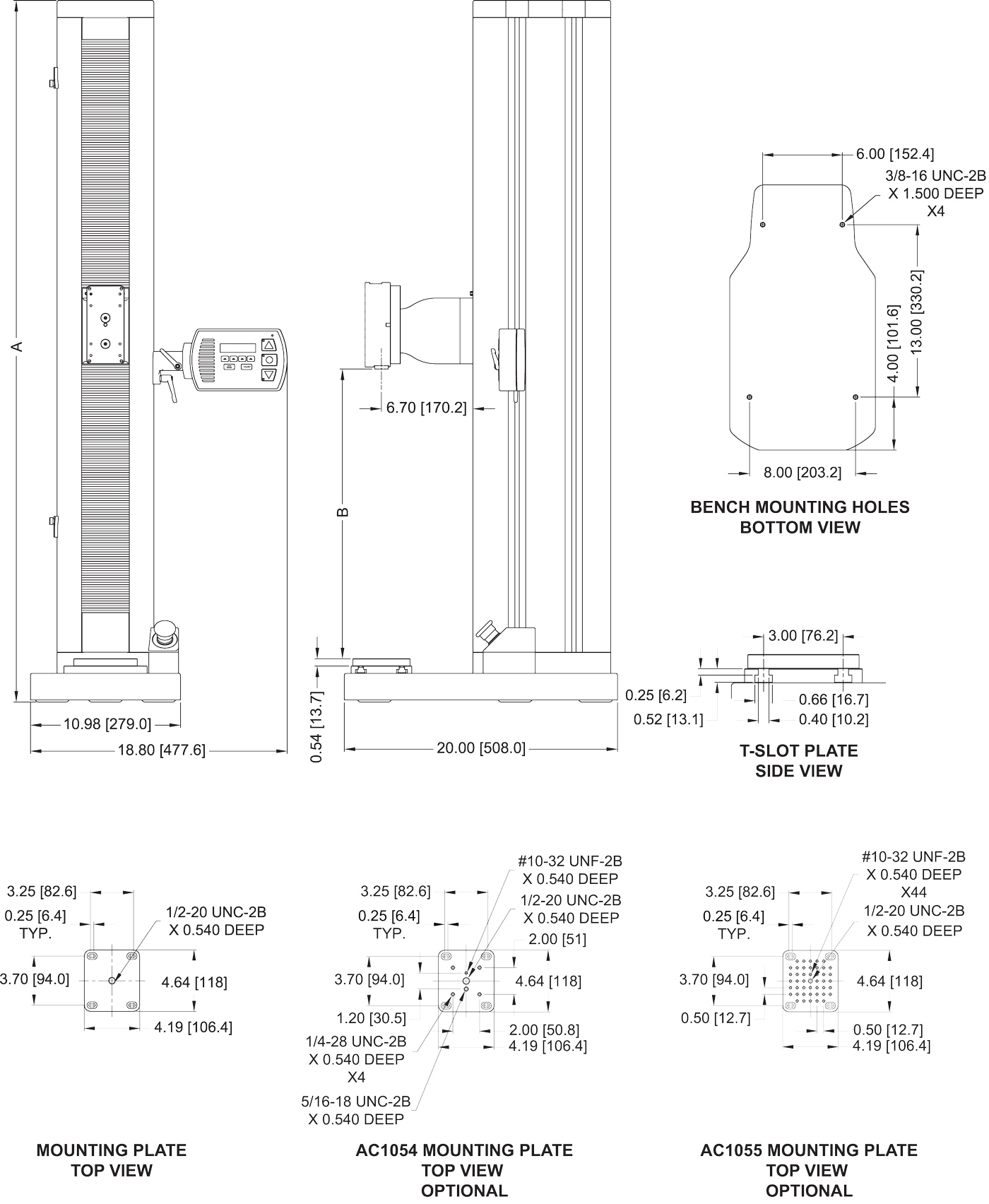 A

10.98 [279.0]

18.80 [477.6]

6.70 [170.2]

B

0.54 [13.7]

20.00 [508.0]

6.00 [152.4]

3/8-16 UNC-2B X 1.500 DEEP X4

13.00 [330.2]

4.00 [101.6]

8.00 [203.2]

BENCH MOUNTING HOLES BOTTOM VIEW

3.00 [76.2]

0.25 [6.2]

0.66 [16.7]

0.52 [13.1]

0.40 [10.2]

T-SLOT PLATE SIDE VIEW

3.25 [82.6]

0.25 [6.4] TYP.

1/2-20 UNC-2B X 0.540 DEEP

3.70 [94.0]

4.64 [118]

4.19 [106.4]

MOUNTING PLATE TOP VIEW

#10-32 UNF-2B X 0.540 DEEP

3.25 [82.6]

1/2-20 UNC-2B X 0.540 DEEP

0.25 [6.4] TYP.

2.00 [51]

3.70 [94.0]

4.64 [118]

1.20 [30.5]

2.00 [50.8]

4.19 [106.4]

1/4-28 UNC-2B X 0.540 DEEP X4

5/16-18 UNC-2B X 0.540 DEEP

AC1054 MOUNTING PLATE TOP VIEW OPTIONAL

#10-32 UNF-2B X 0.540 DEEP X44

3.25 [82.6]

1/2-20 UNC-2B X 0.540 DEEP

0.25 [6.4] TYP.

3.70 [94.0]

4.64 [118]

0.50 [12.7]

0.50 [12.7]

4.19 [106.4]

AC1055 MOUNTING PLATE TOP VIEW OPTIONAL